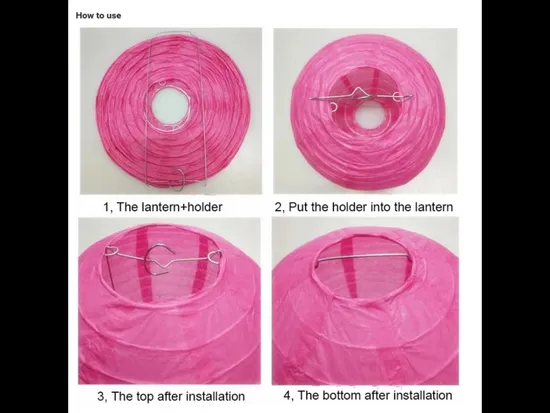 How to use

1, The lantern+holder

2, Put the holder into the lantern

3, The top after installation

4, The bottom after installation